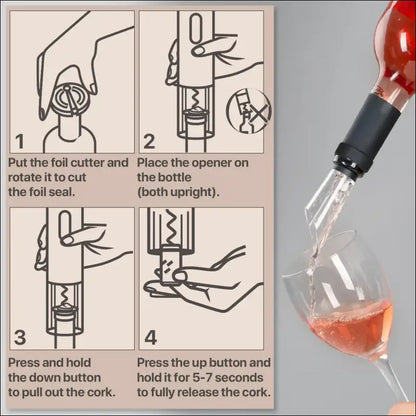 1

Put the foil cutter and rotate it to cut the foil seal.

2

Place the opener on the bottle (both upright).

3

Press and hold the down button to pull out the cork.

4

Press the up button and hold it for 5-7 seconds to fully release the cork.