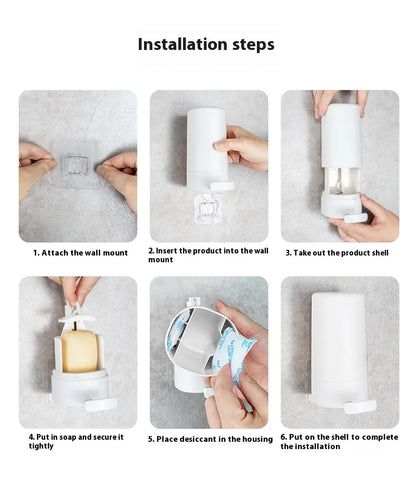 Installation steps

1. Attach the wall mount

2. Insert the product into the wall mount

3. Take out the product shell

4. Put in soap and secure it tightly

5. Place desiccant in the housing

6. Put on the shell to complete the installation